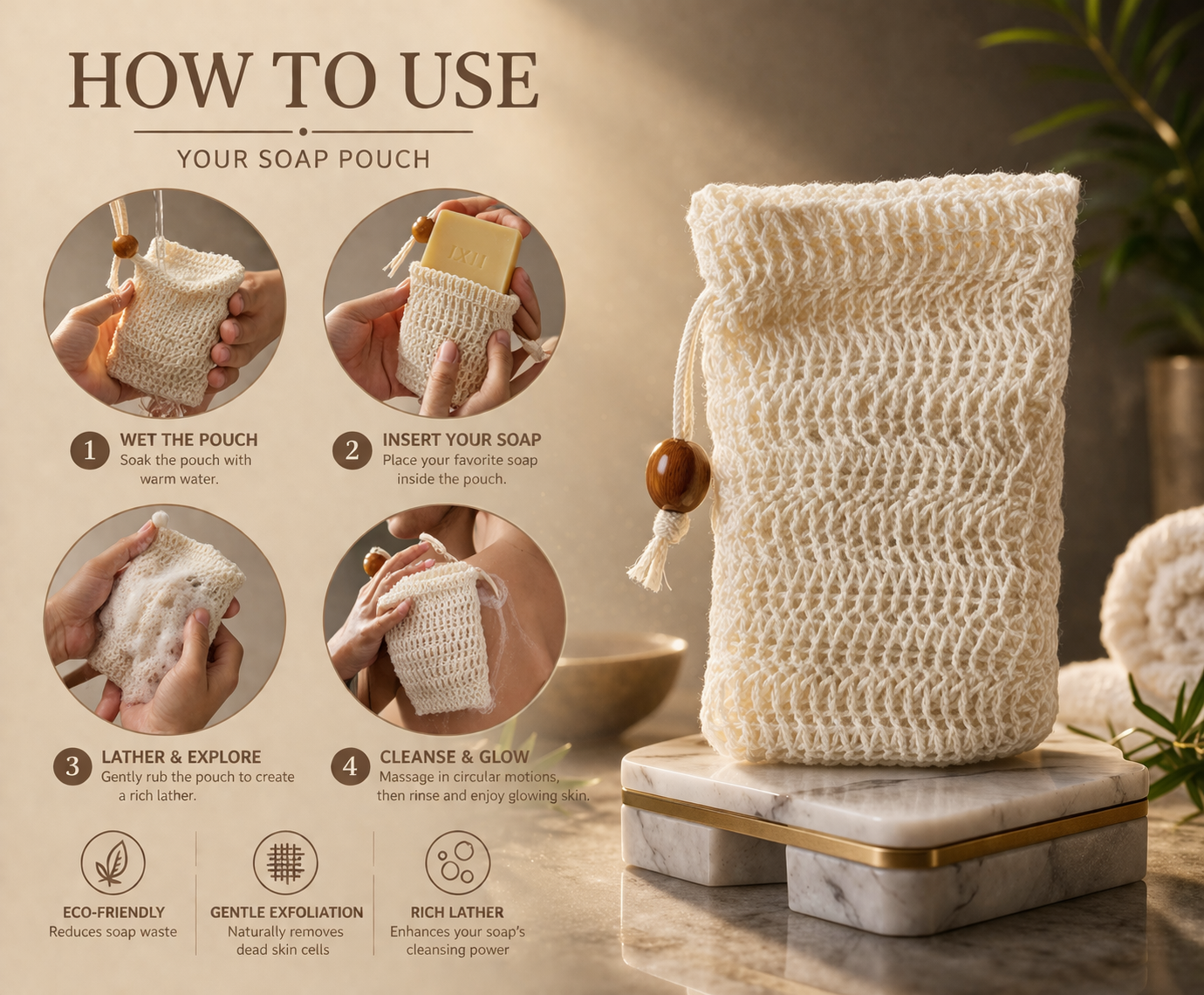 HOW TO USE

YOUR SOAP POUCH

IXII

1 WET THE POUCH
Soak the pouch with warm water.

2 INSERT YOUR SOAP
Place your favorite soap inside the pouch.

3 LATHER & EXPLORE
Gently rub the pouch to create a rich lather.

4 CLEANSE & GLOW
Massage in circular motions, then rinse and enjoy glowing skin.

ECO-FRIENDLY
Reduces soap waste

GENTLE EXFOLIATION
Naturally removes dead skin cells

RICH LATHER
Enhances your soap's cleansing power